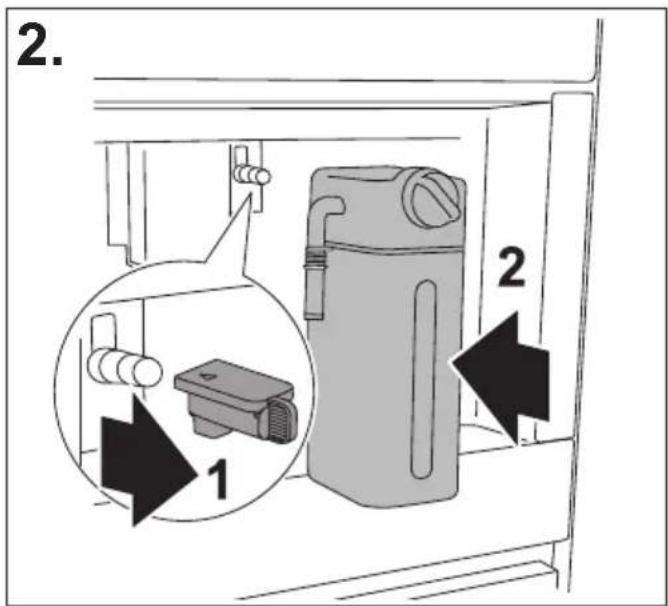 2.

2

1