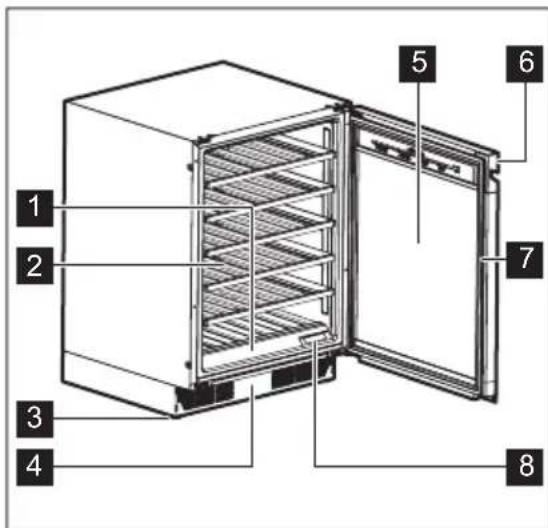 5
6
1
2
7
3
4
8