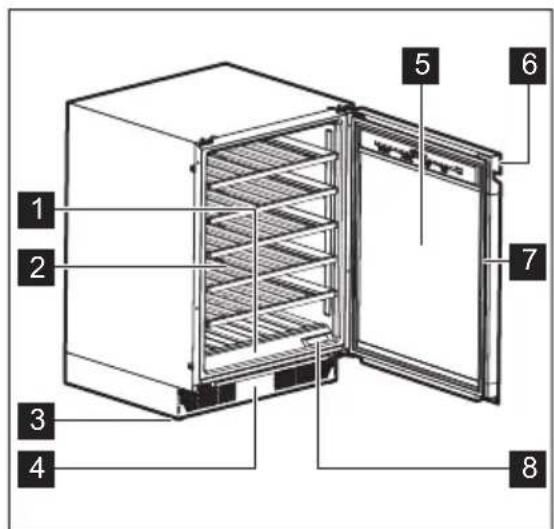 5
6
1
2
7
3
4
8