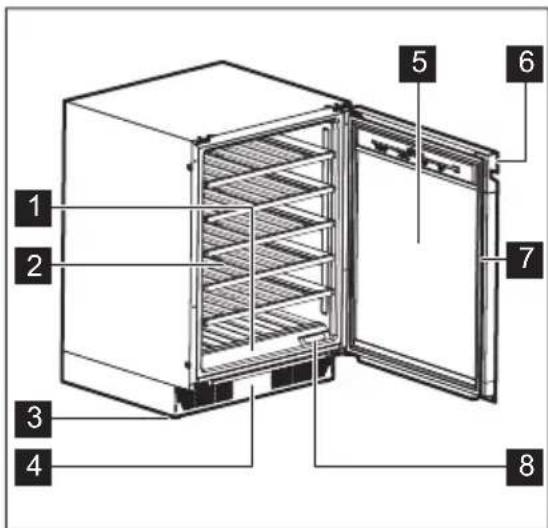 5
6
1
2
7
3
4
8