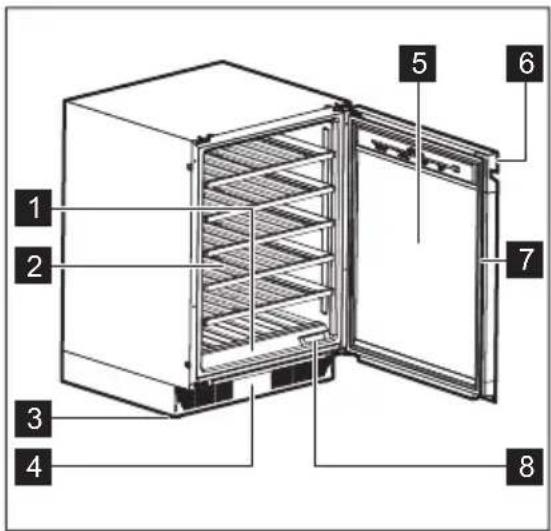 5
6
1
2
7
3
4
8