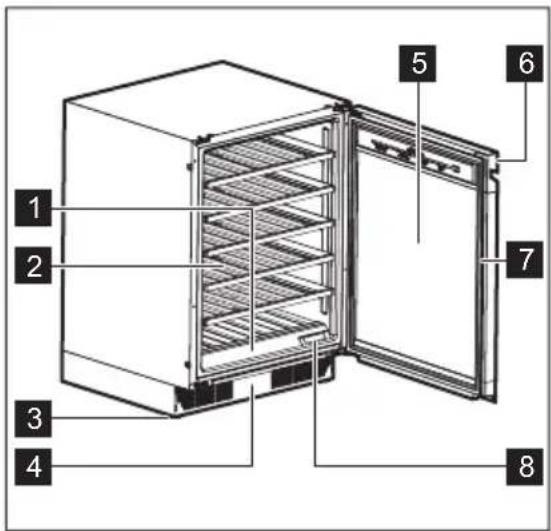 5
6
1
2
7
3
4
8