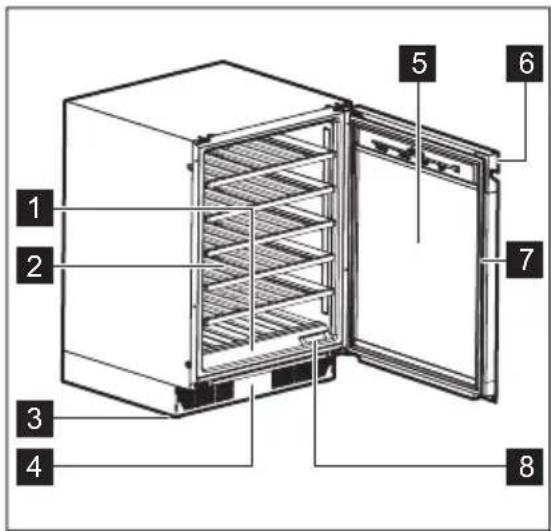 5
6
1
2
7
3
4
8