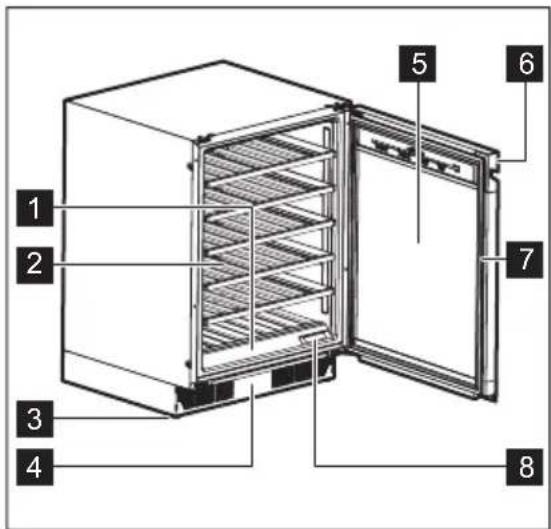 5
6
1
2
7
3
4
8