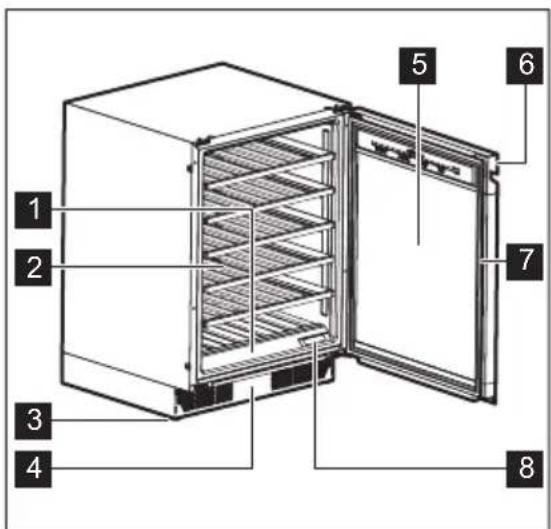 5
6
1
2
7
3
4
8