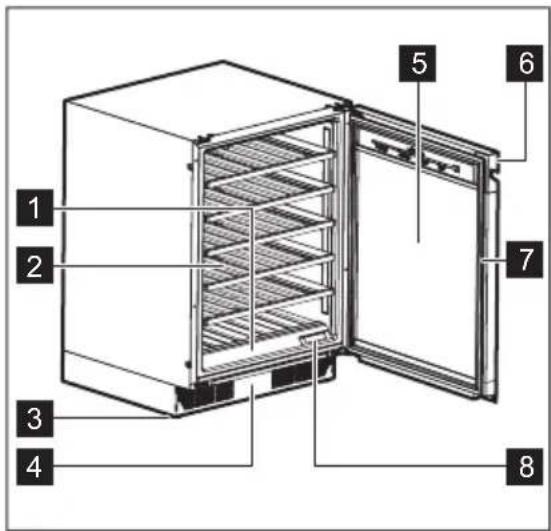 5
6
1
2
7
3
4
8