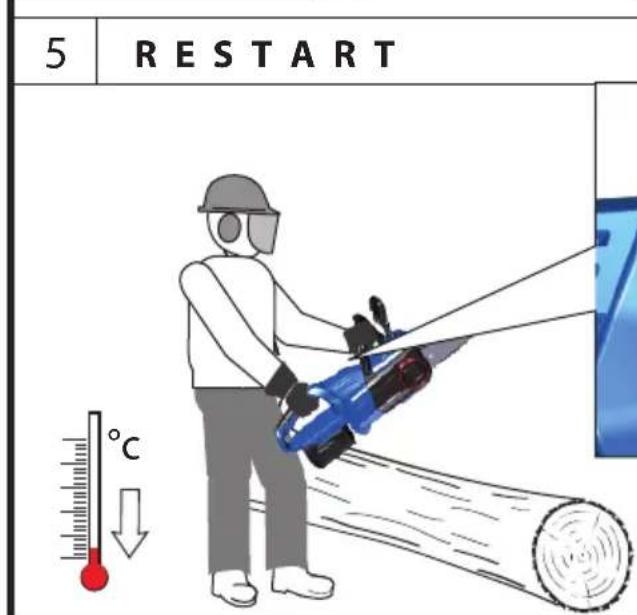 5 RESTART

°C