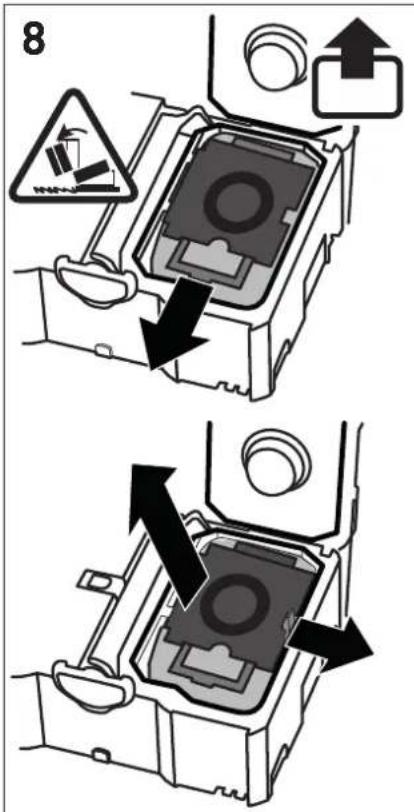 8