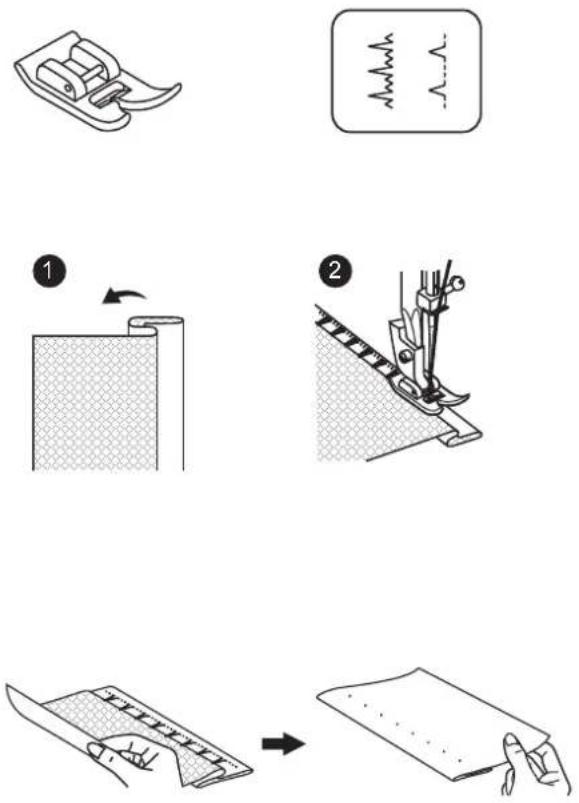 1

2