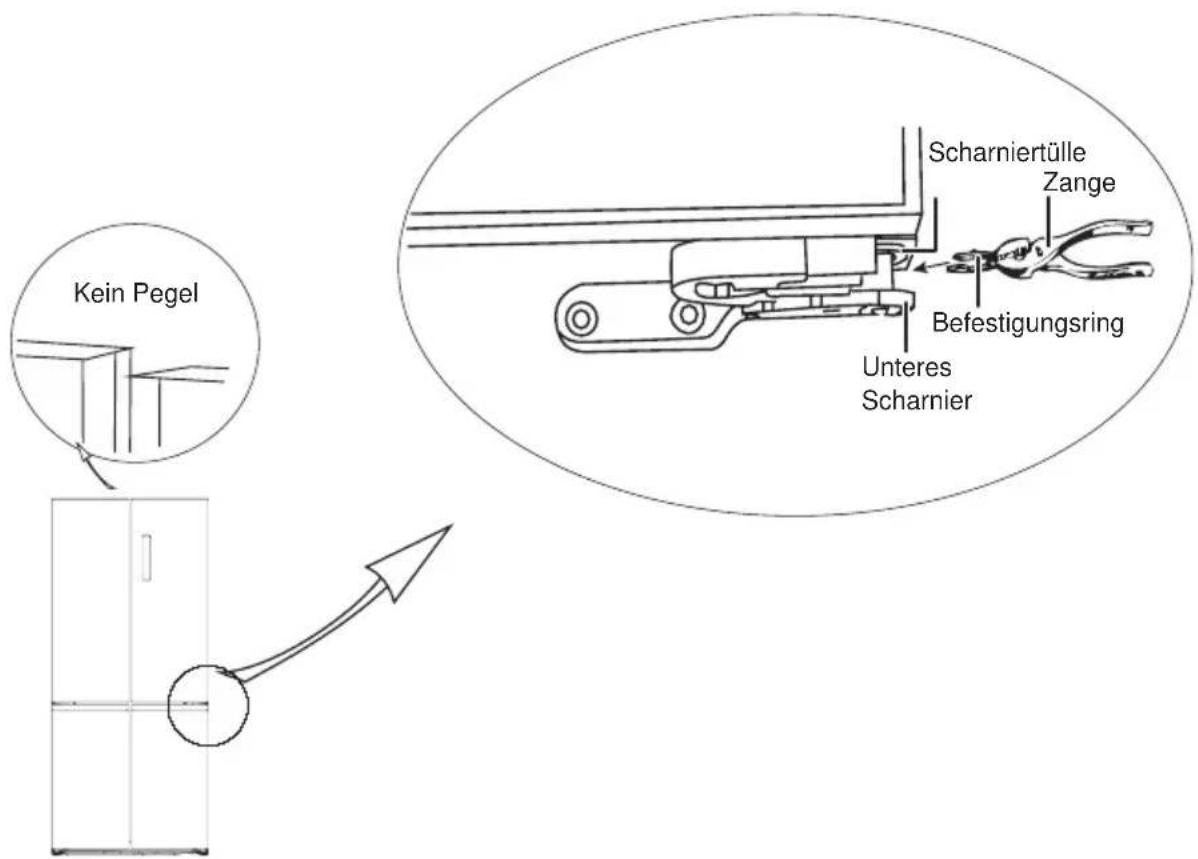 Kein Pegel

Scharniertülle
Zange
Befestigungsring
Unteres Scharnier