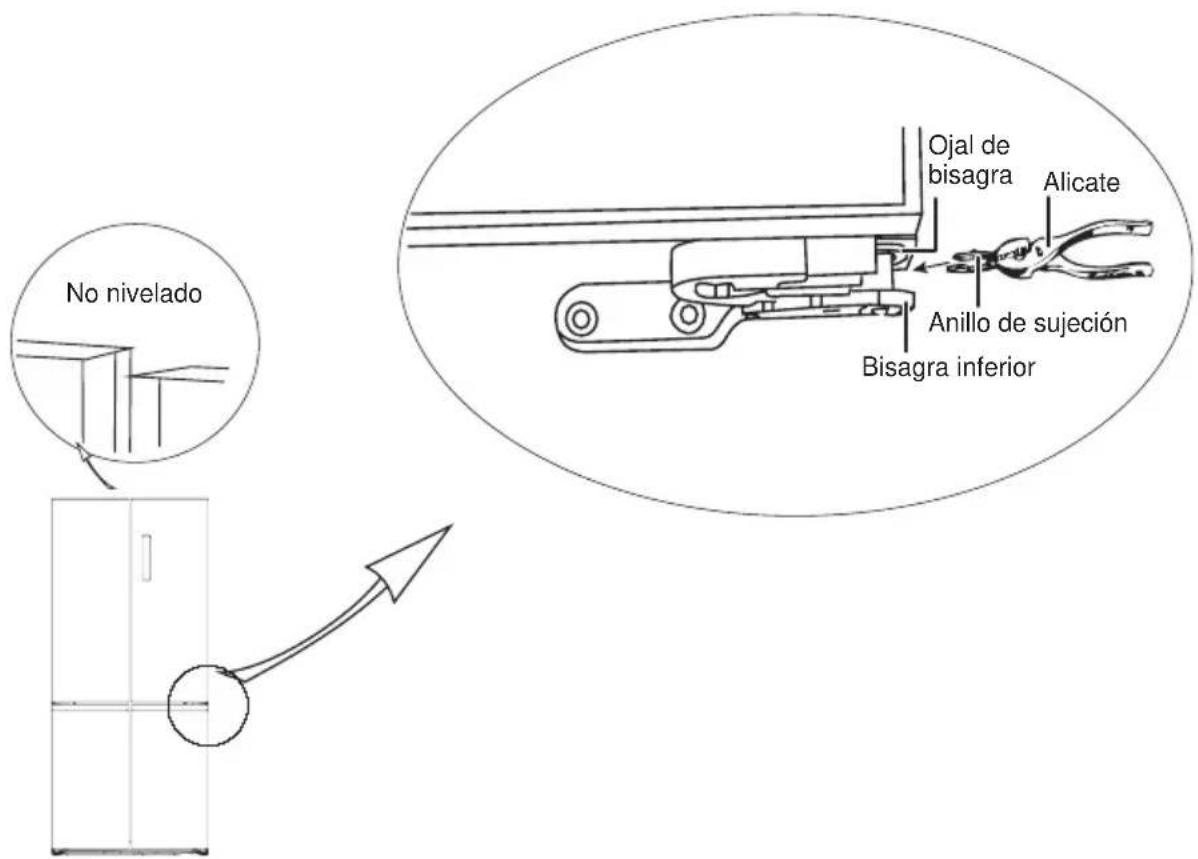 No nivelado

Ojal de bisagra

Alicate

Anillo de sujeción

Bisagra inferior