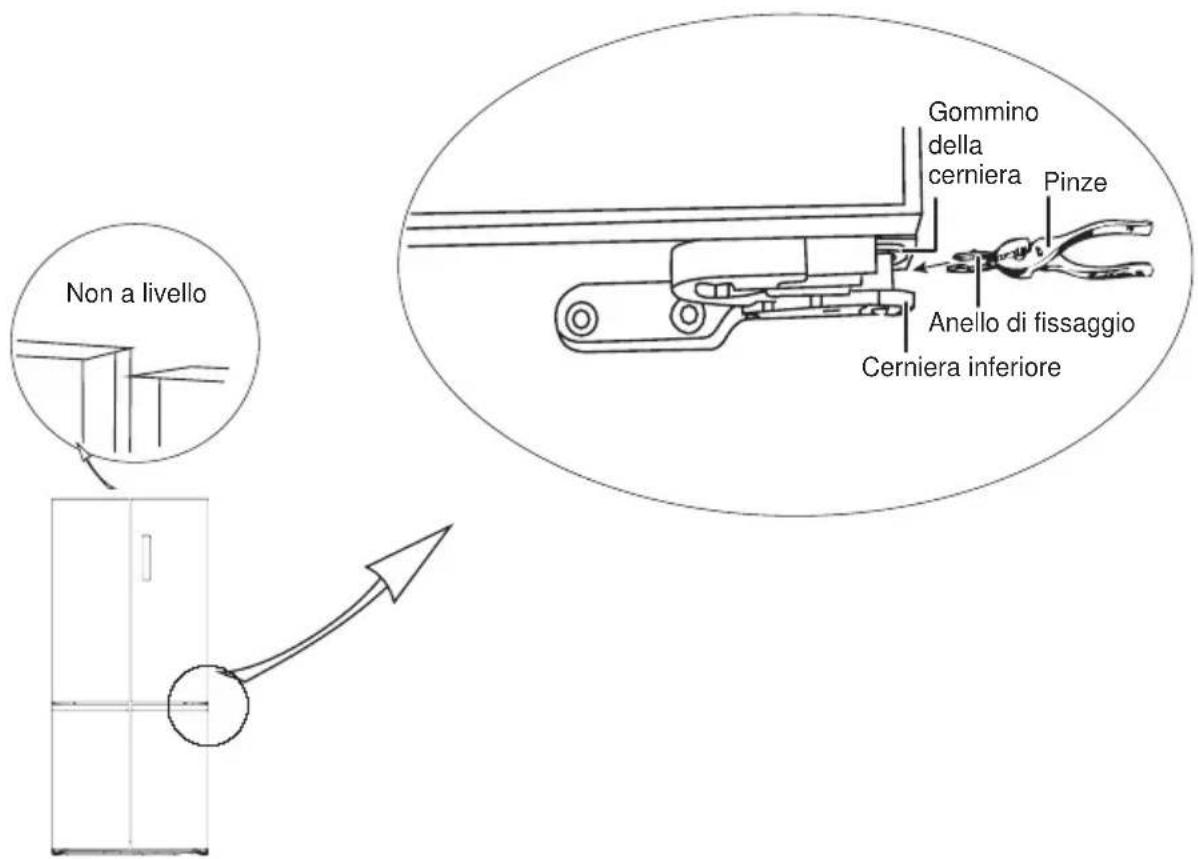 Non a livello

Gommino della cerniera

Pinze

Anello di fissaggio

Cerniera inferiore