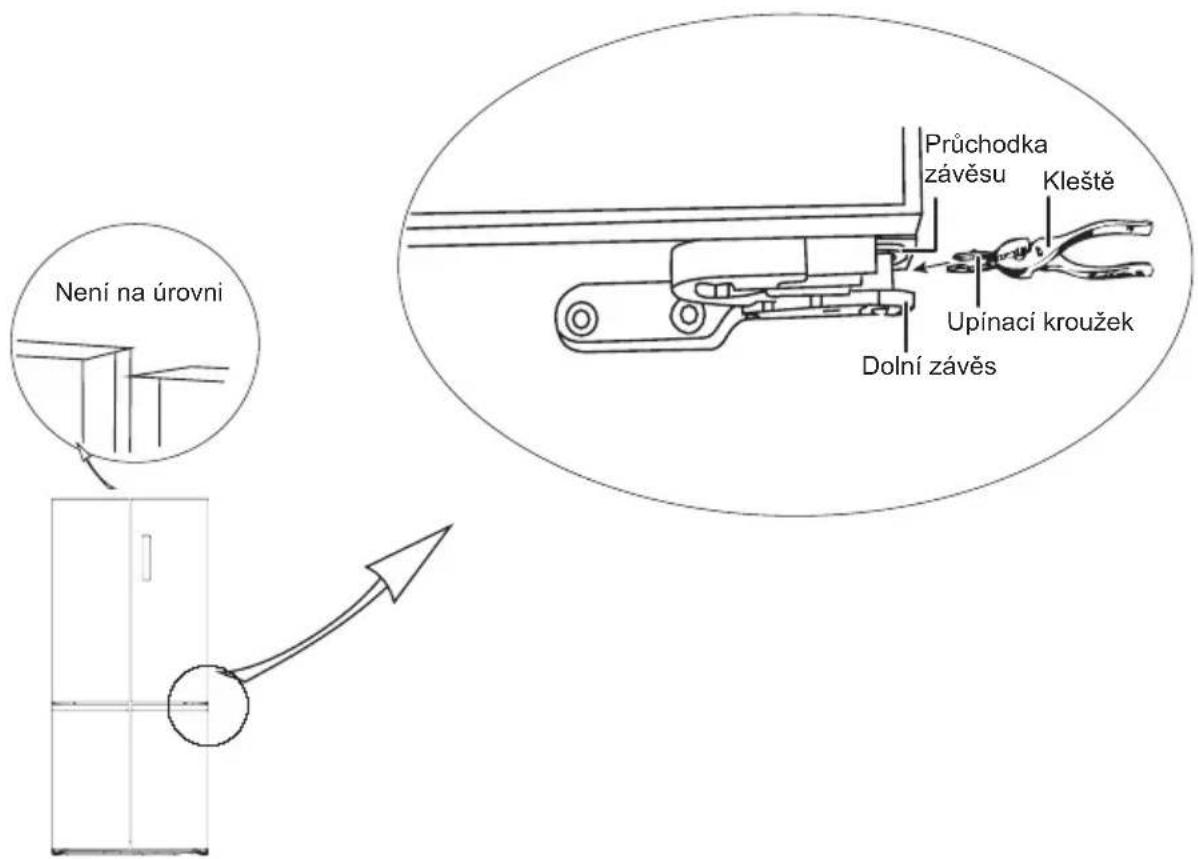 Není na úrovni

Průchodka závěsu

Kleště

Upínací kroužek

Dolní závěs