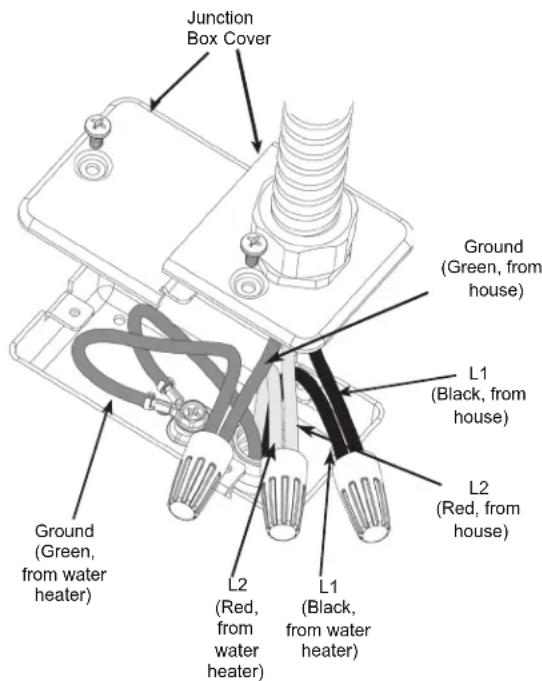 Junction Box Cover

Ground (Green, from house)

L1 (Black, from house)

L2 (Red, from house)

Ground (Green, from water heater)

L2 (Red, from water heater)

L1 (Black, from water heater)