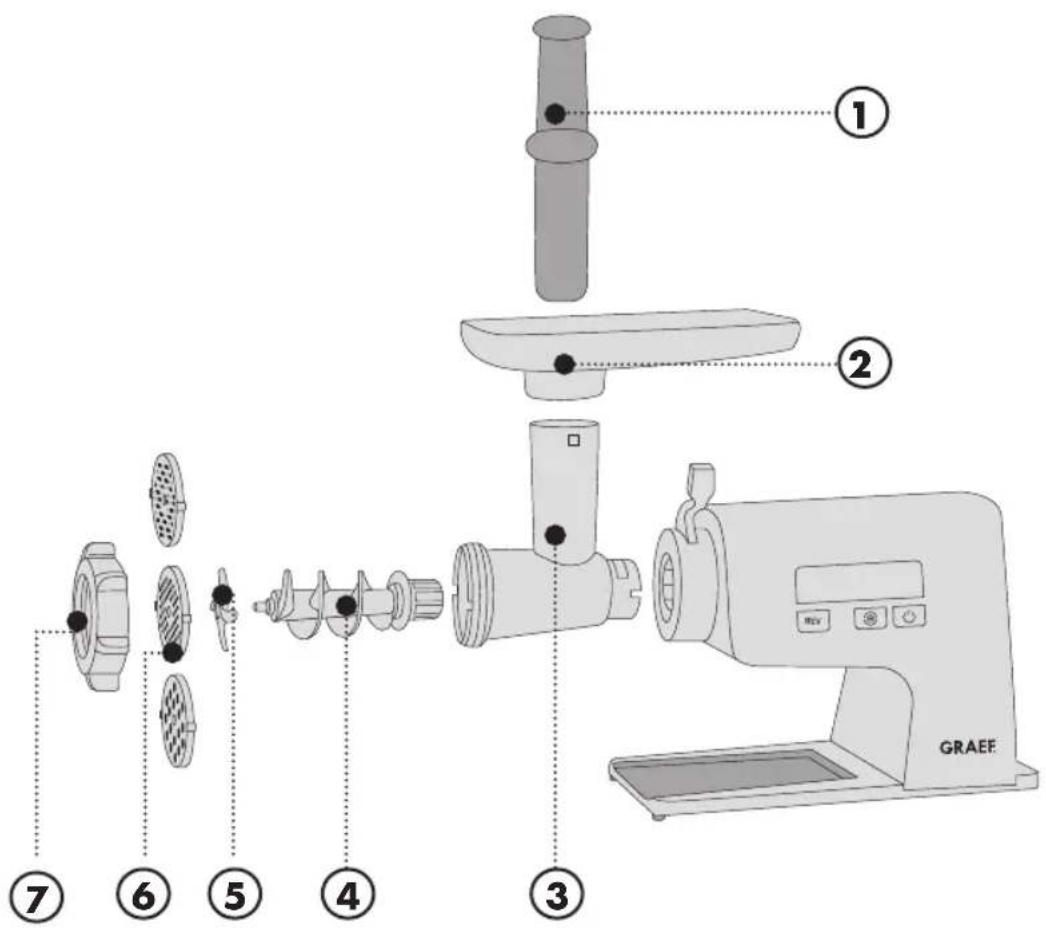 1
2
REV
GRAEF
7
6
5
4
3