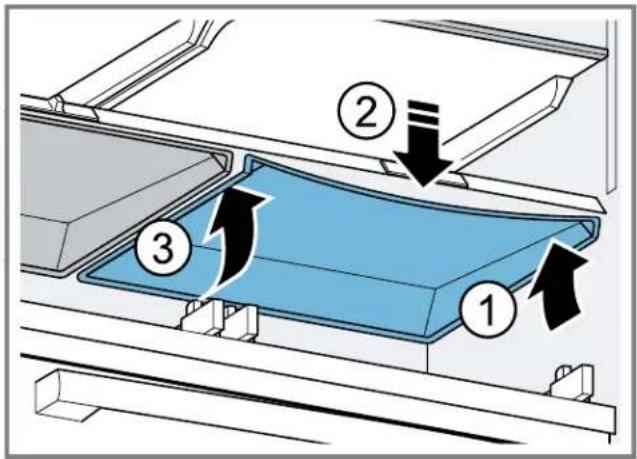 2
3
1