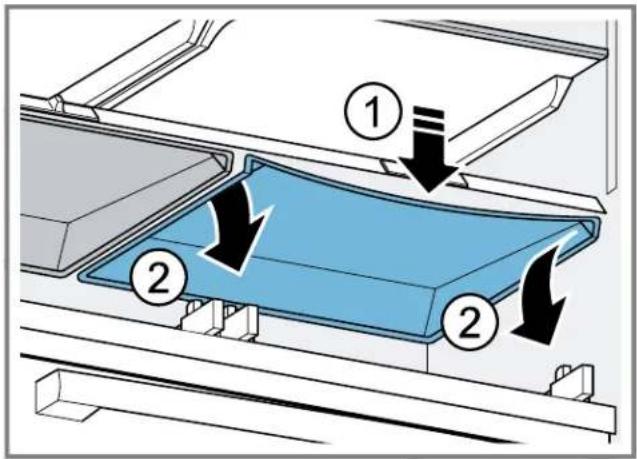 1
2
2