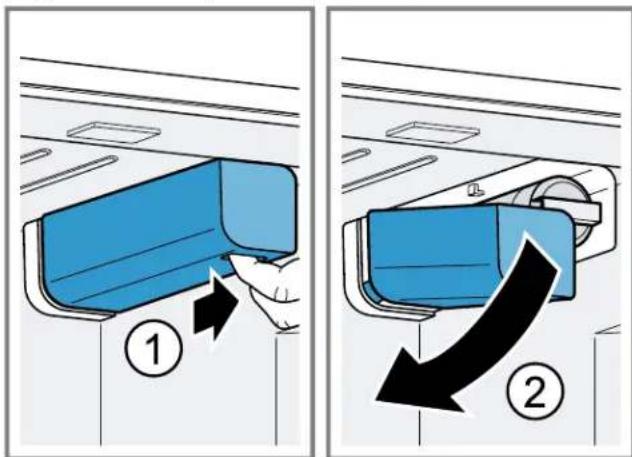 1

2