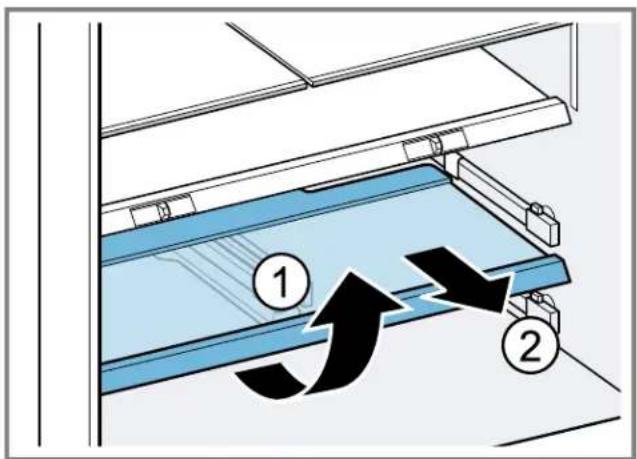 1
2