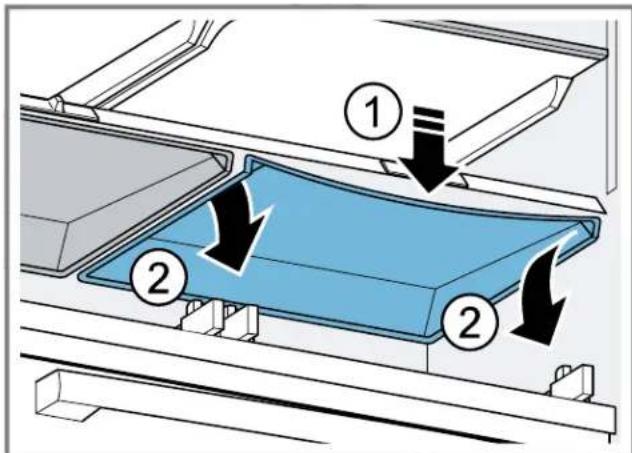 1
2
2