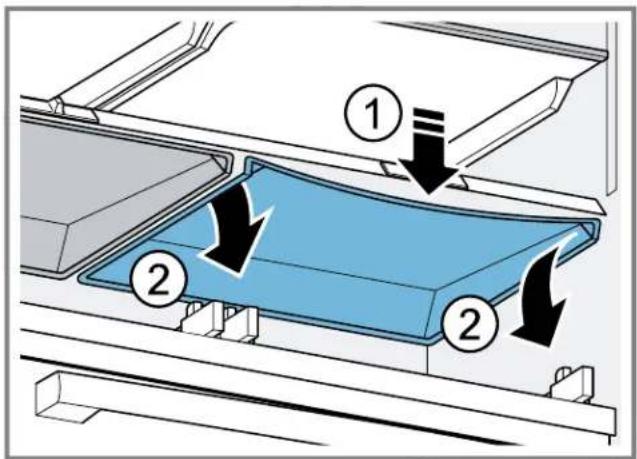 1
2
2