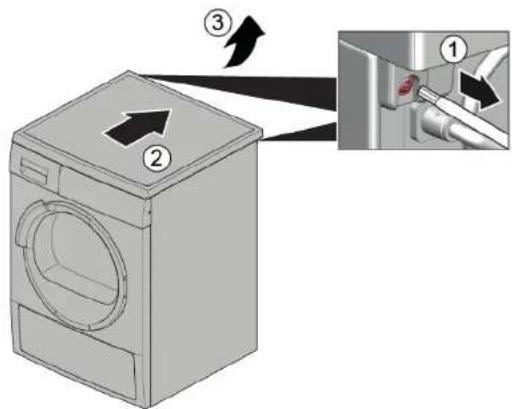 3
1
2