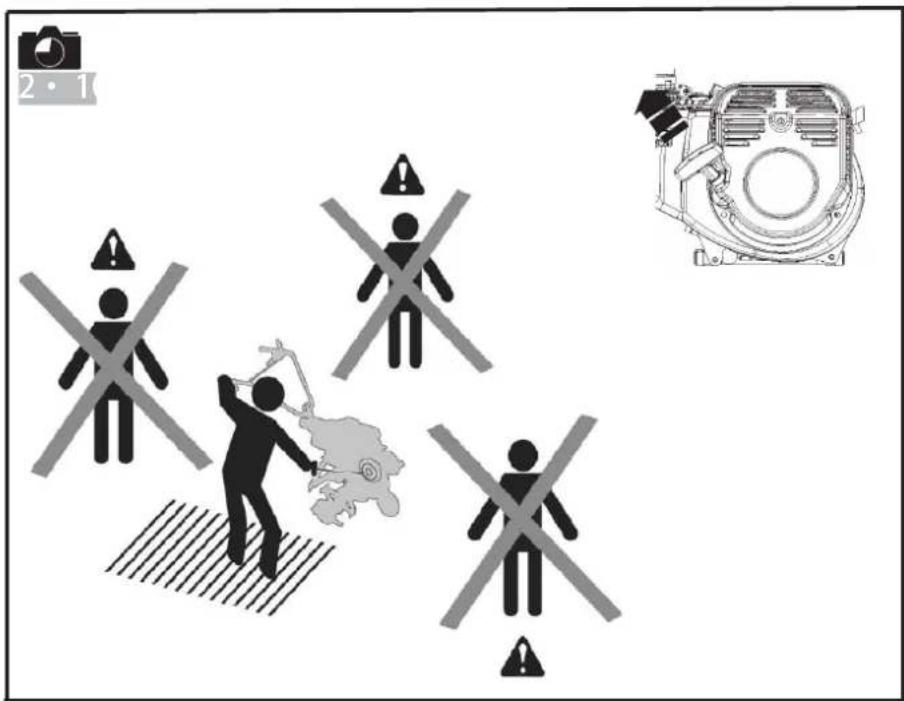 2 • 1