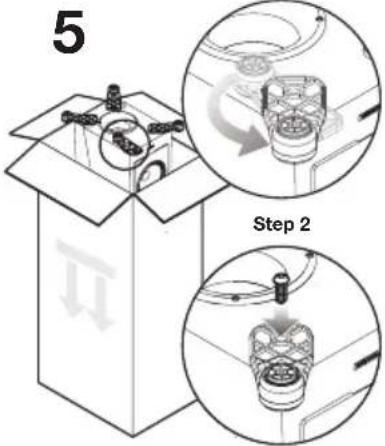 5

Step 2