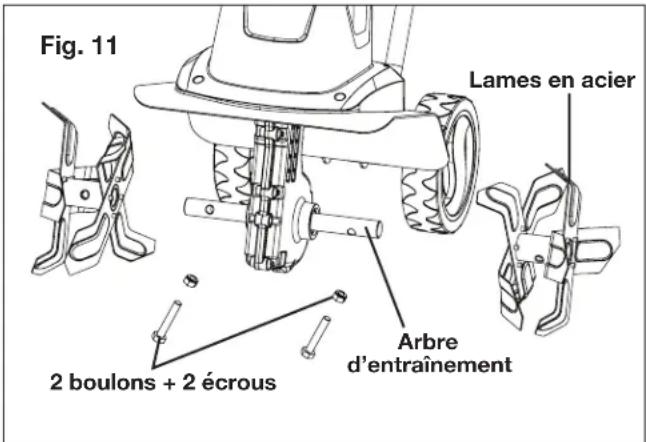 Fig. 11

Lames en acier

Arbre d'entraînement

2 boulons + 2 écrous