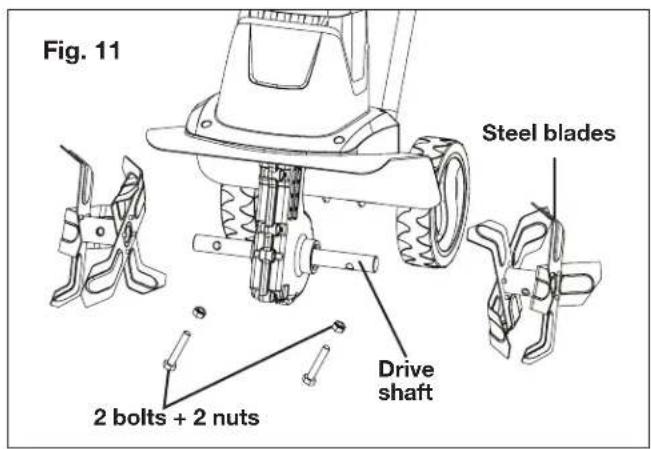 Fig. 11

Steel blades

Drive shaft

2 bolts + 2 nuts