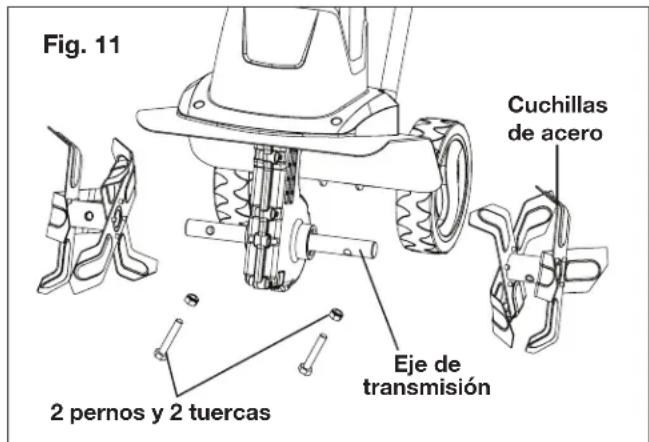 Fig. 11

Cuchillas de acero

Eje de transmisión

2 pernos y 2 tuercas