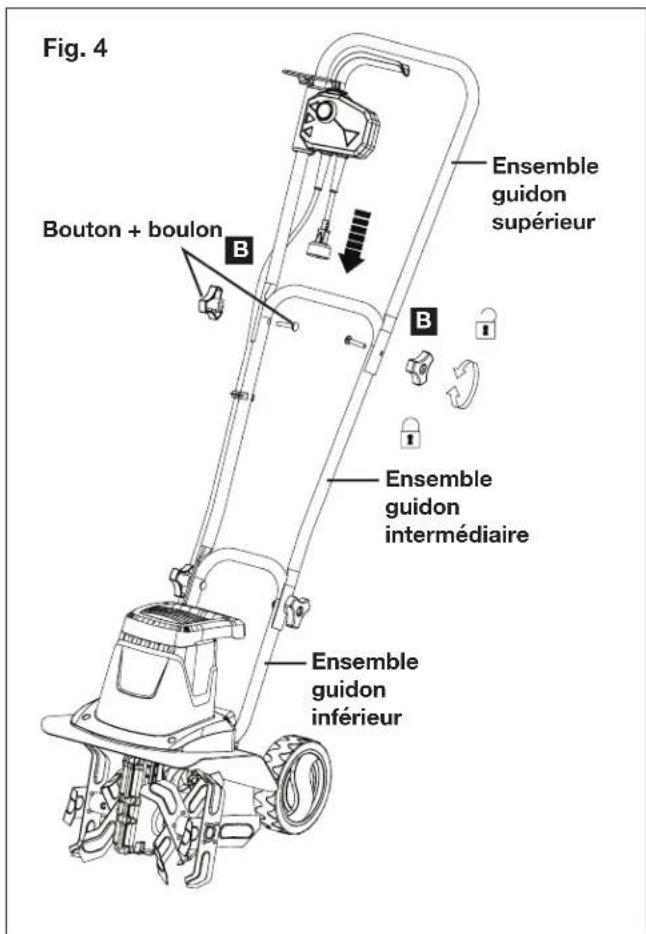 Fig. 4

Ensemble guidon supérieur

Bouton + boulon

B

B

Ensemble guidon intermédiaire

Ensemble guidon inférieur