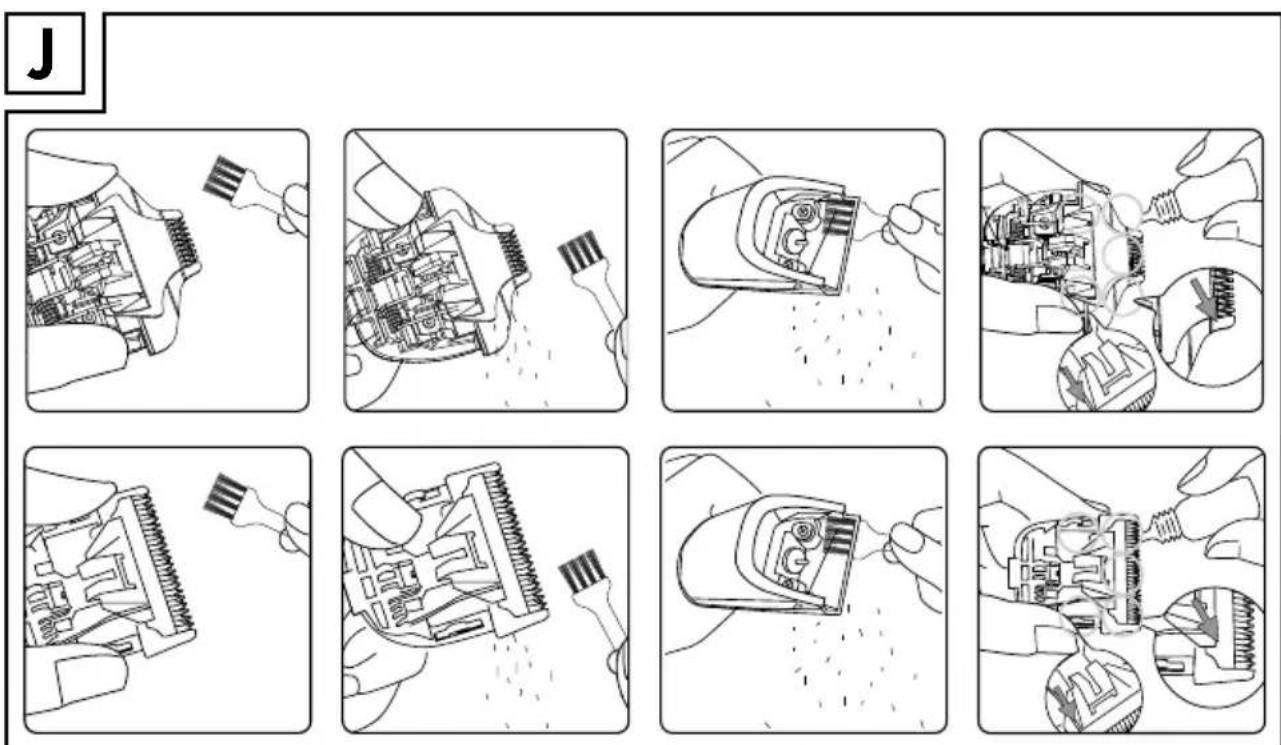 J