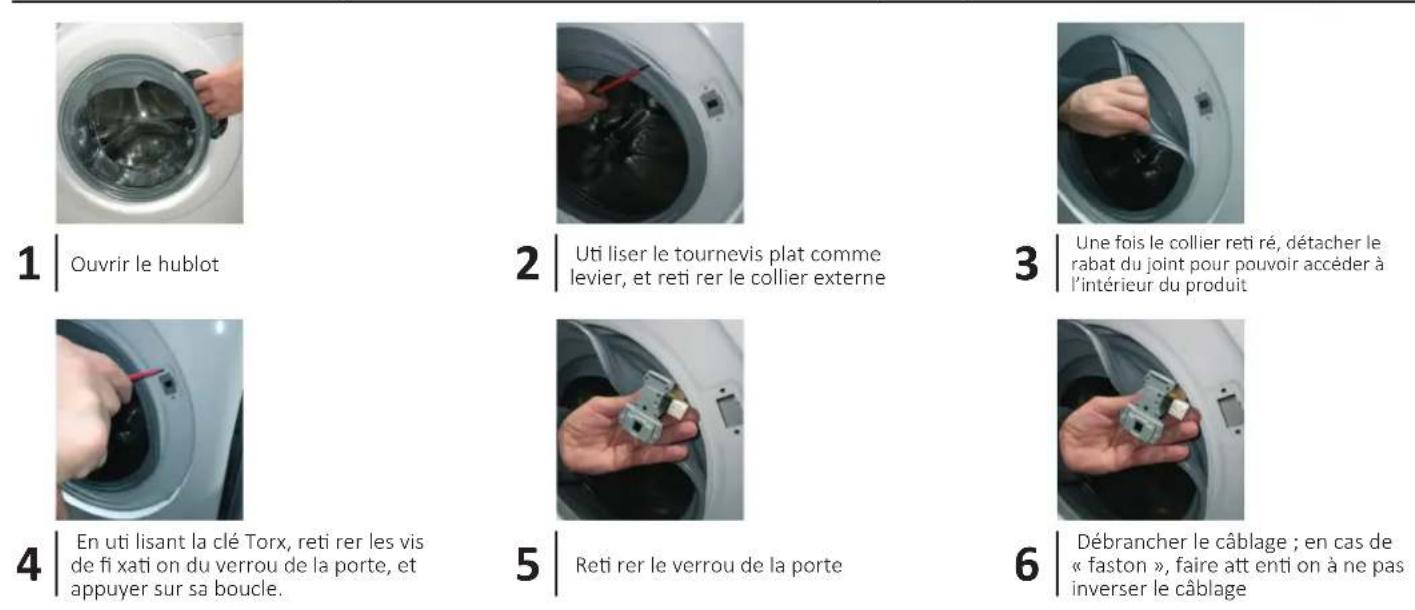 1
Ouvrir le hublot

2
Uti liser le tournevis plat comme levier, et reti rer le collier externe

3
Une fois le collier reti ré, détacher le rabat du joint pour pouvoir accéder à l'intérieur du produit

4
En uti lisant la clé Torx, reti rer les vis de fi xati on du verrou de la porte, et appuyer sur sa boucle.

5
Reti rer le verrou de la porte

6
Débrancher le câblage ; en cas de « faston », faire att enti on à ne pas inverser le câblage