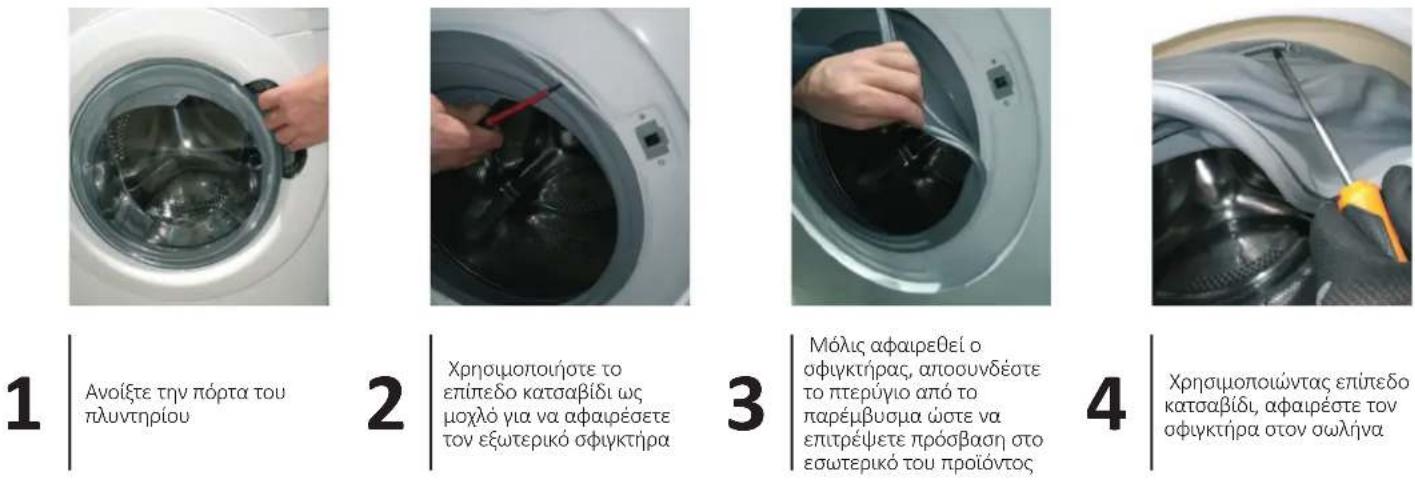 1

Ανοίξτε την πόρτα του πλυντηρίου

2

Χρησιμοποιήστε το επίπεδο κατσαβίδι ως μοχλό για να αφαιρέσετε τον εξωτερικό σφιγκτήρα

3

Μόλις αφαιρεθεί ο σφιγκτήρας, αποσυνδέστε το πτερύγιο από το παρέμβυσμα ώστε να επιτρέψετε πρόσβαση στο εσωτερικό του προϊόντος

4

Χρησιμοποιώντας επίπεδο κατσαβίδι, αφαιρέστε τον σφιγκτήρα στον σωλήνα