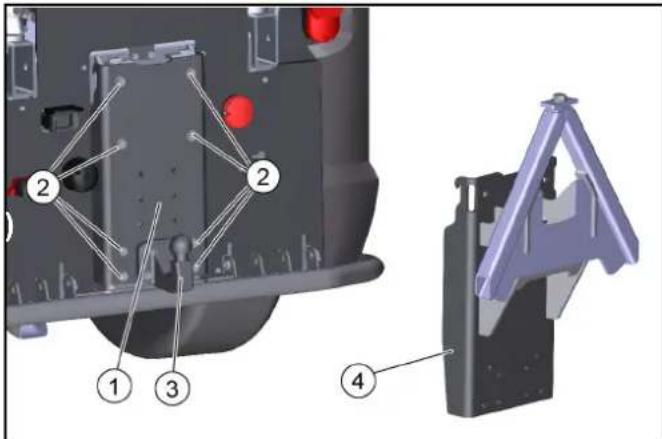 2
2
1
3
4