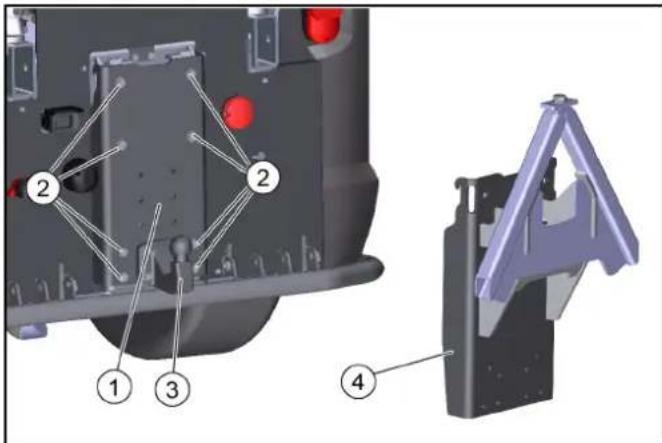 2
2
1
3
4