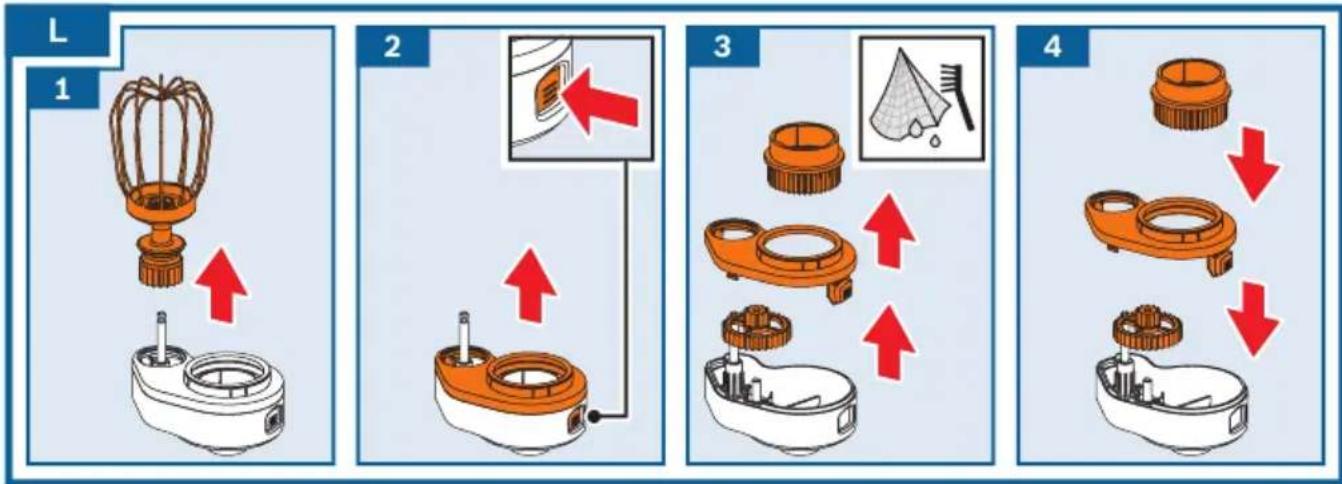 L

1

2

3

4