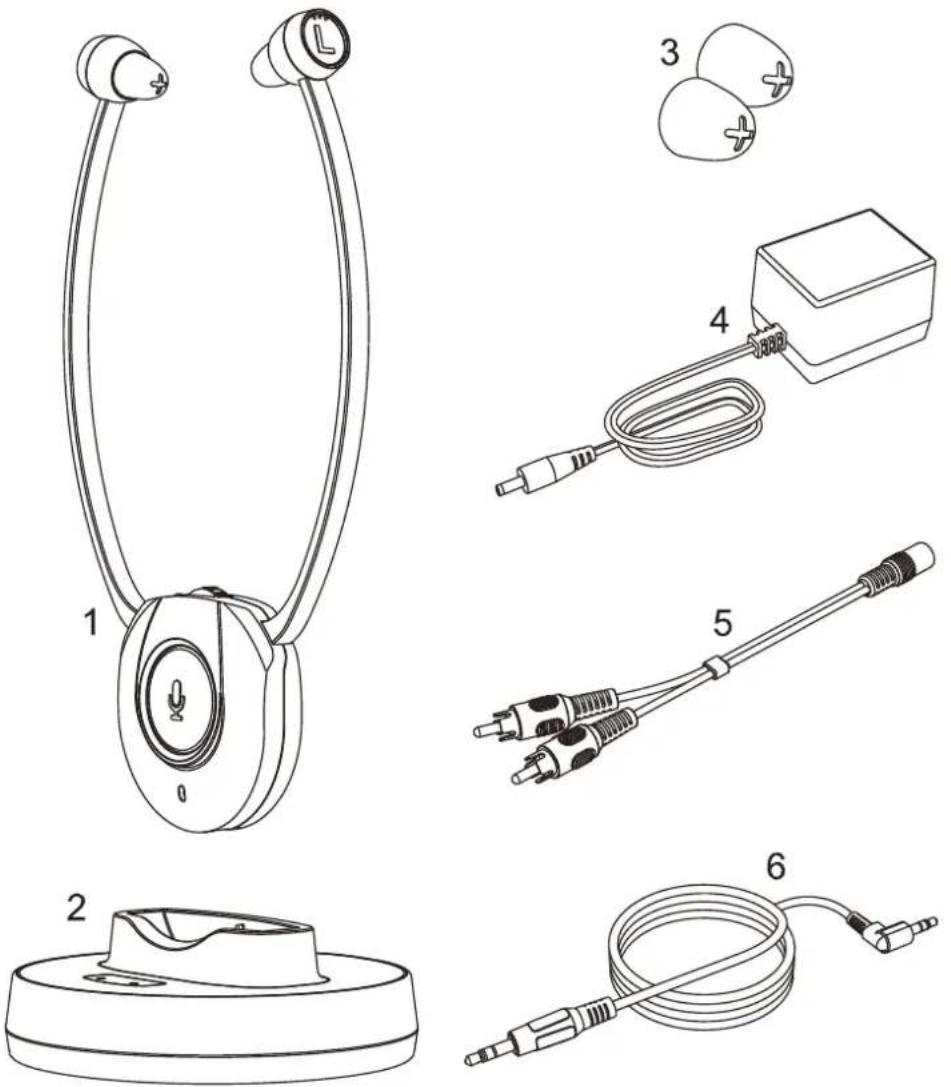 L

3

4

1

5

2

6