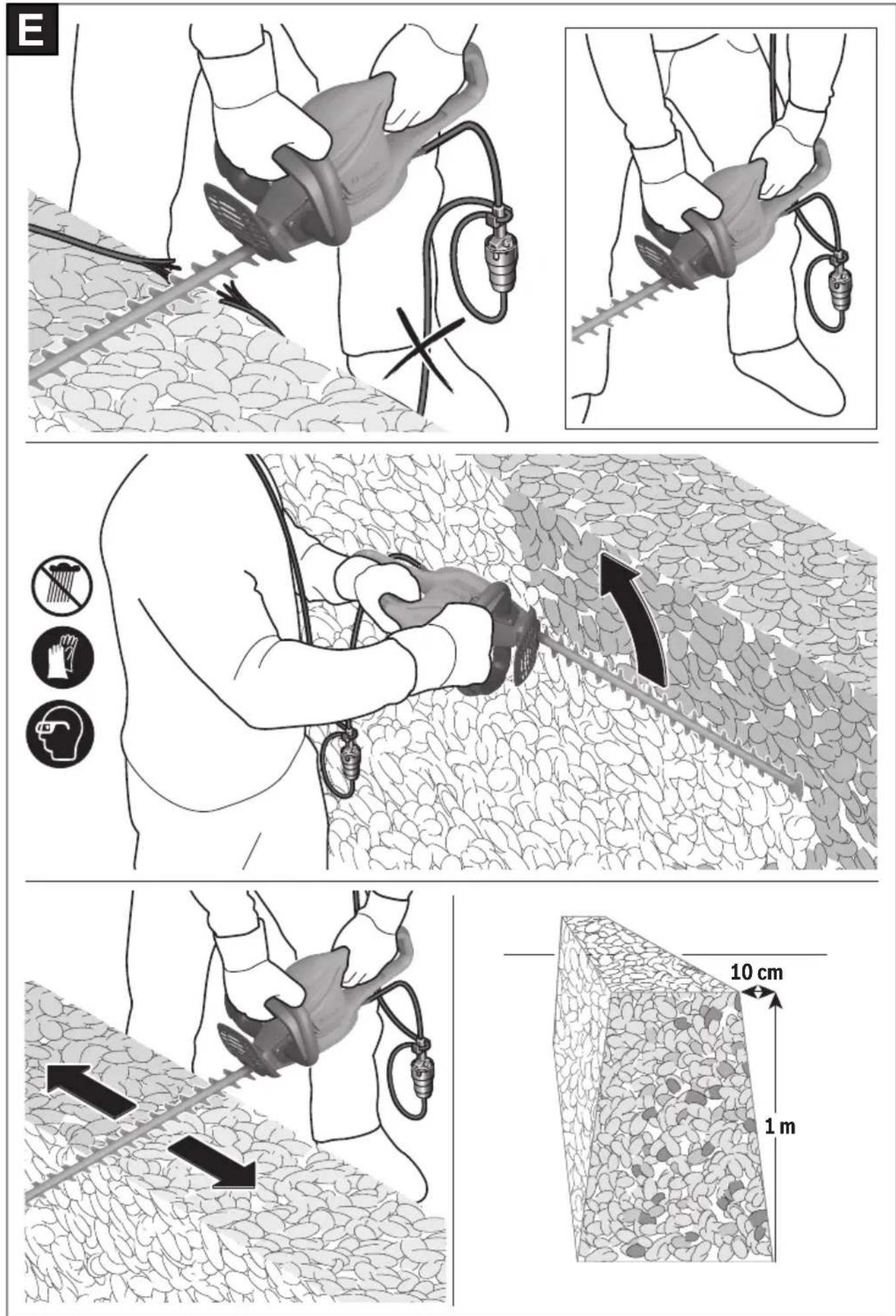 E

10 cm

1 m