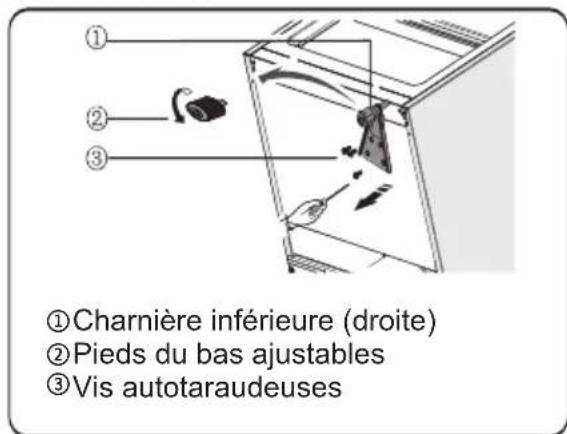 ①
②
③

①Charnière inférieure (droite)
②Pieds du bas ajustables
③Vis autotaraudeuses