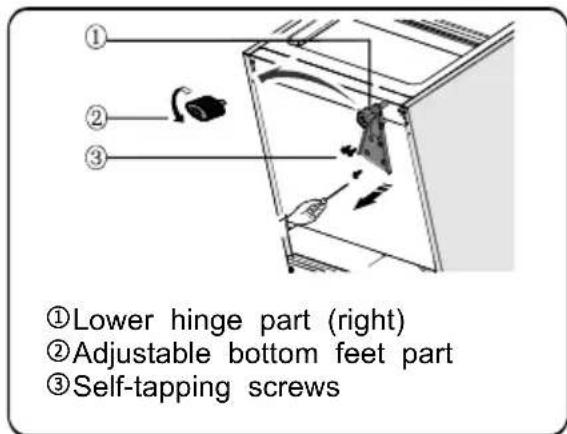 ①
②
③

①Lower hinge part (right)
②Adjustable bottom feet part
③Self-tapping screws