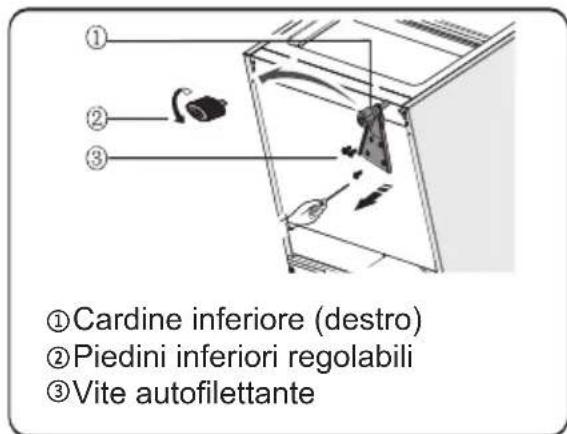 ①
②
③

①Cardine inferiore (destro)
②Piedini inferiori regolabili
③Vite autofilettante