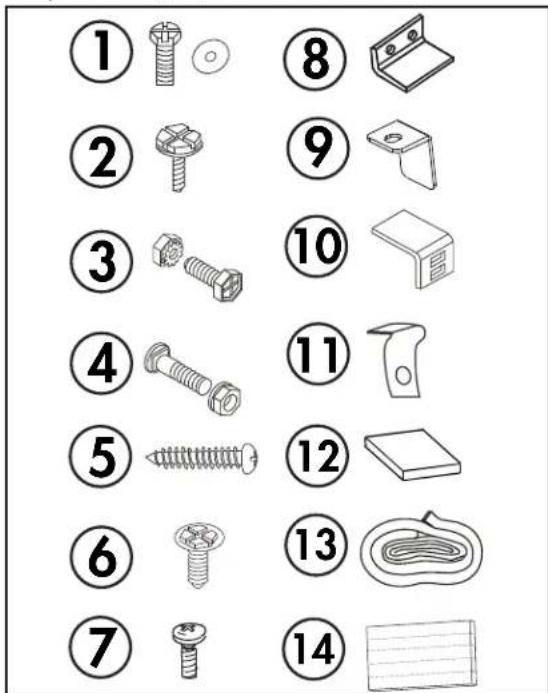 1
2
3
4
5
6
7
8
9
10
11
12
13
14