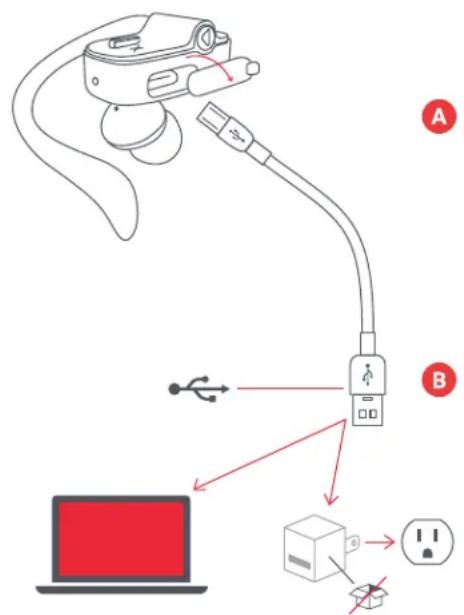 A

B