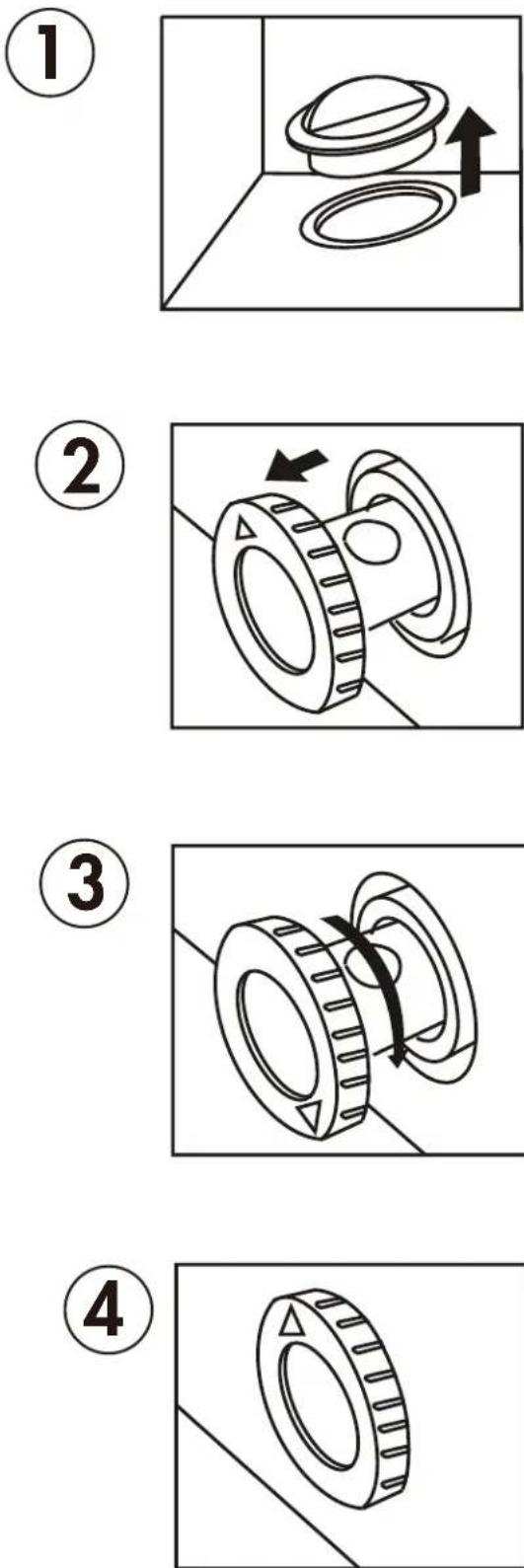 1

2

3

4