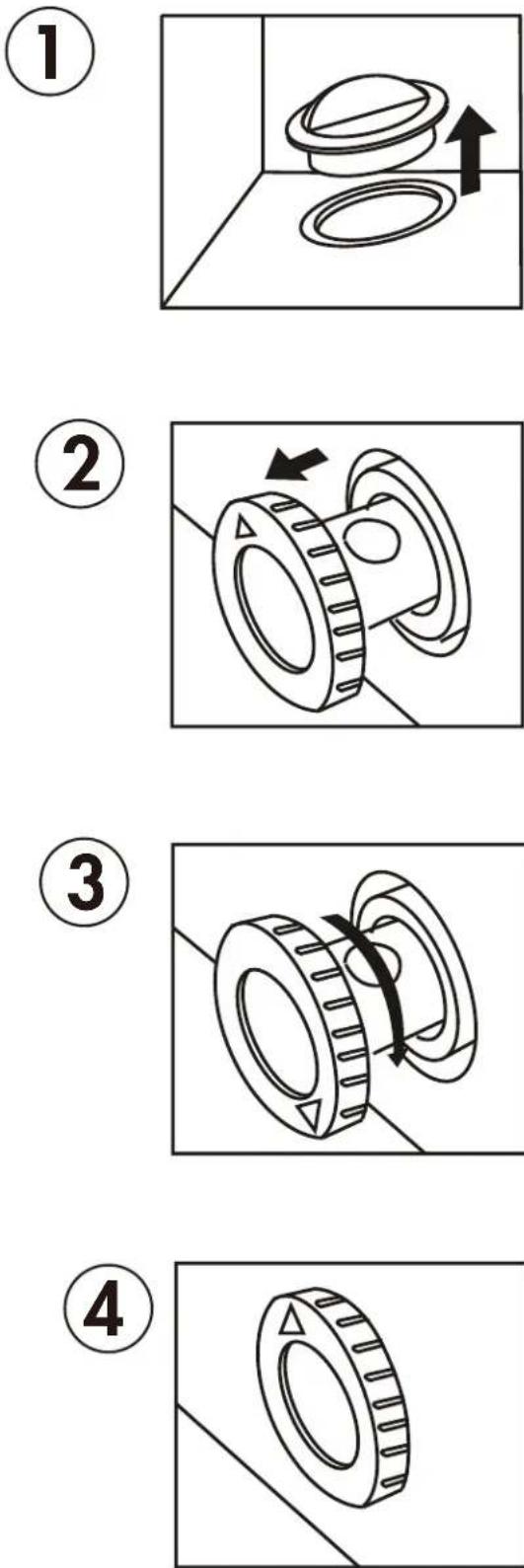 1

2

3

4