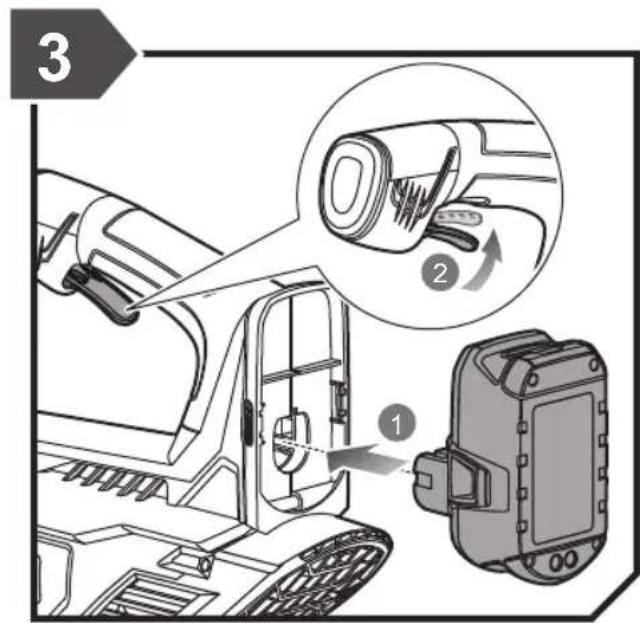 3

2

1