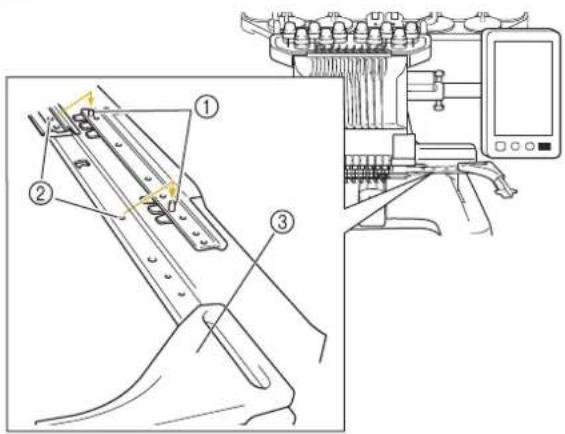 ①
②
③