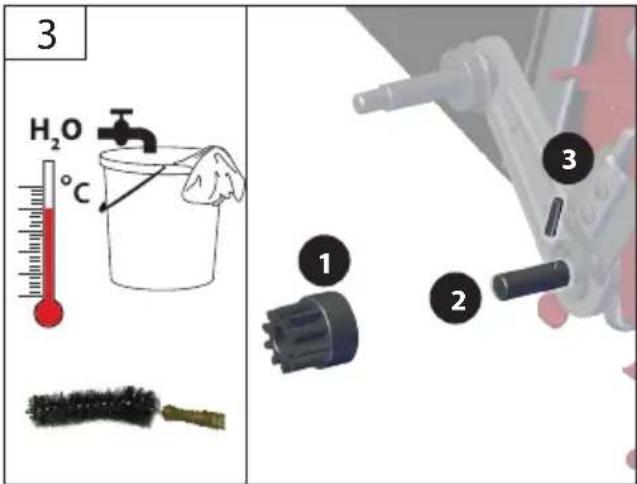 3

$H_2O$

°C

1

2

3